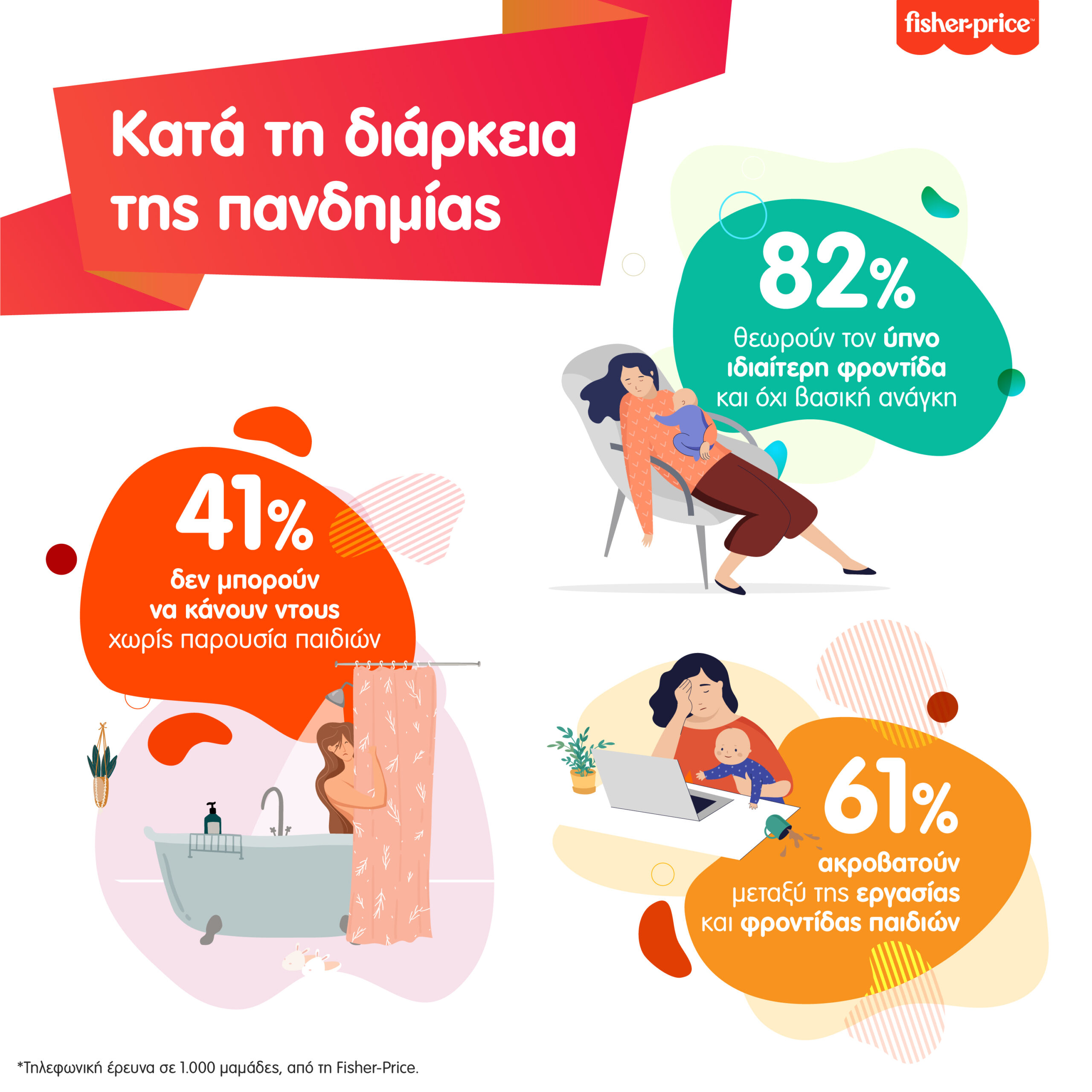 fisher-price™

Κατά τη διάρκεια της πανδημίας

82%
θεωρούν τον ύπνο ιδιαίτερη φροντίδα και όχι βασική ανάγκη

41%
δεν μπορούν να κάνουν ντους χωρίς παρουσία παιδιών

61%
ακροβατούν μεταξύ της εργασίας και φροντίδας παιδιών

*Τηλεφωνική έρευνα σε 1.000 μαμάδες, από τη Fisher-Price.